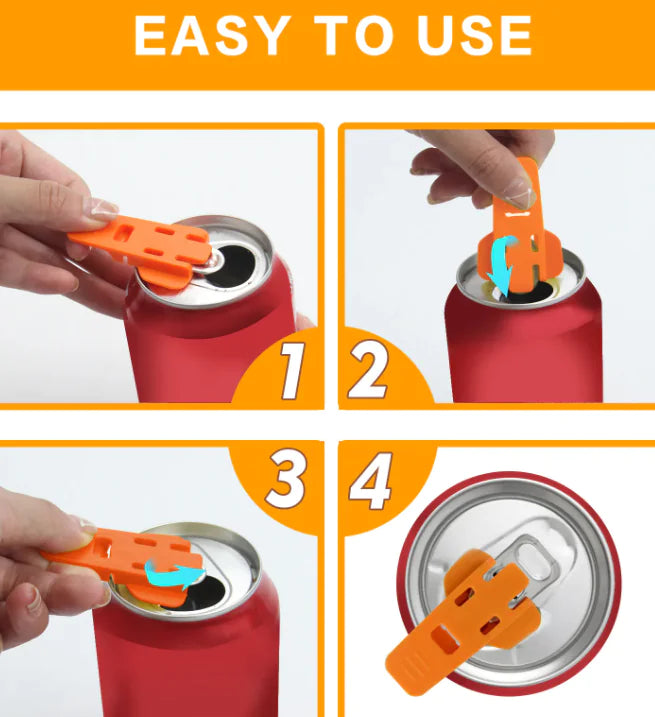 EASY TO USE

1

2

3

4